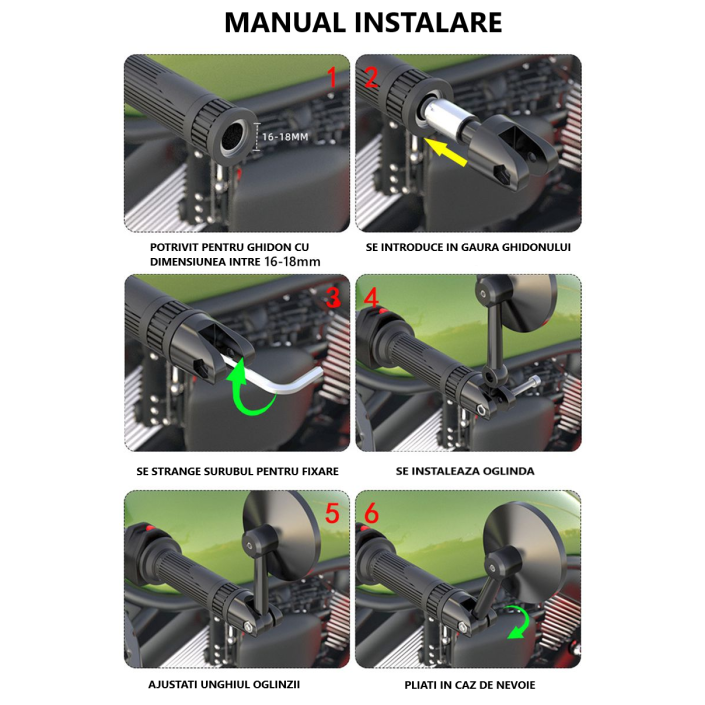 MANUAL INSTALARE

1

16-18MM

POTRIVIT PENTRU GHIDON CU DIMENSIUNEA INTRE 16-18mm

2

SE INTRODUCE IN GAURA GHIDONULUI

3

SE STRANGE SURUBUL PENTRU FIXARE

4

SE INSTALEAZA OGLINDA

5

AJUSTATI UNGHIUL OGLINZII

6

PLIATI IN CAZ DE NEVOIE